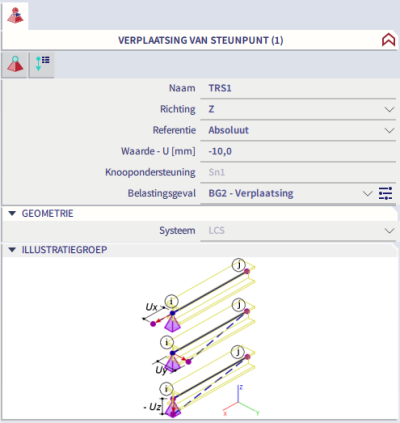 VERPLAATSING VAN STEUNPUNT (1)

Naam TRS1

Richting Z

Referentie Absoluut

Waarde - U [mm] -10,0

Knoopondersteuning Sn1

Belastingsgeval BG2 - Verplaatsing

GEOMETRIE

Systeem LCS

ILLUSTRATIEGROEP

j
i
Ux
j
i
Uy
j
i
- Uz
Z
X
Y