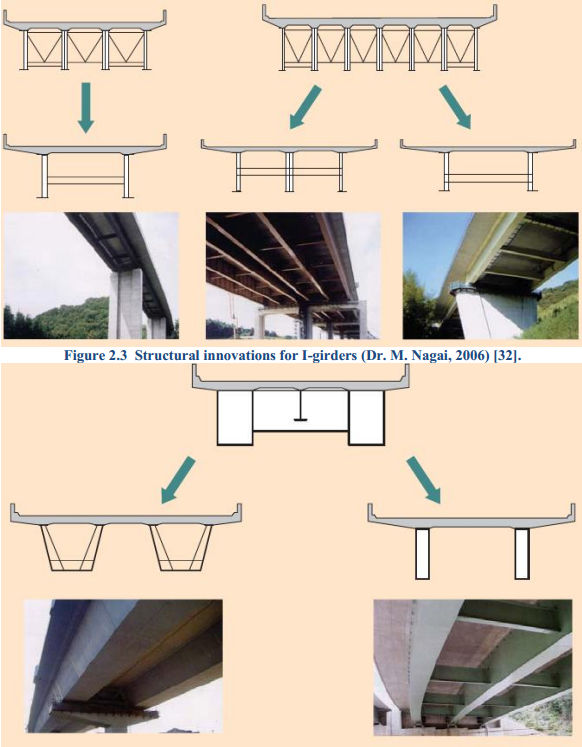 Figure 2.3 Structural innovations for I-girders (Dr. M. Nagai, 2006) [32].